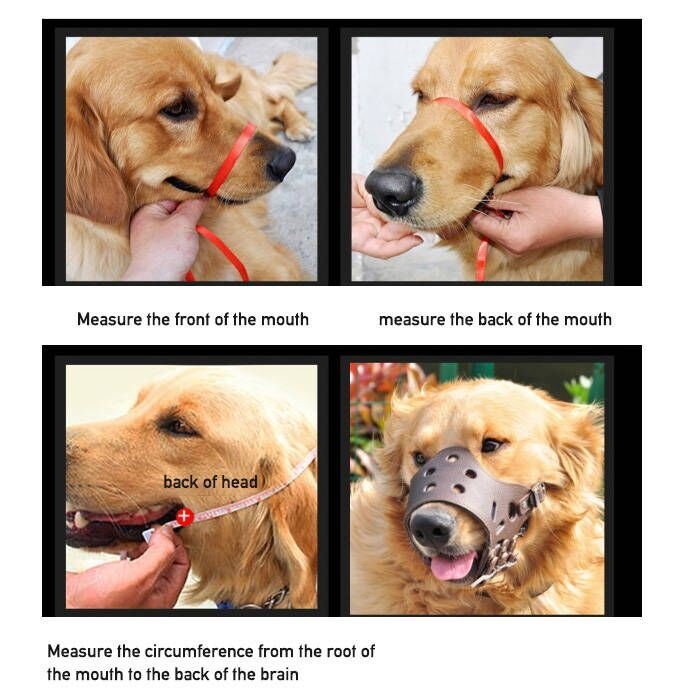 Measure the front of the mouth

measure the back of the mouth

back of head

Measure the circumference from the root of the mouth to the back of the brain