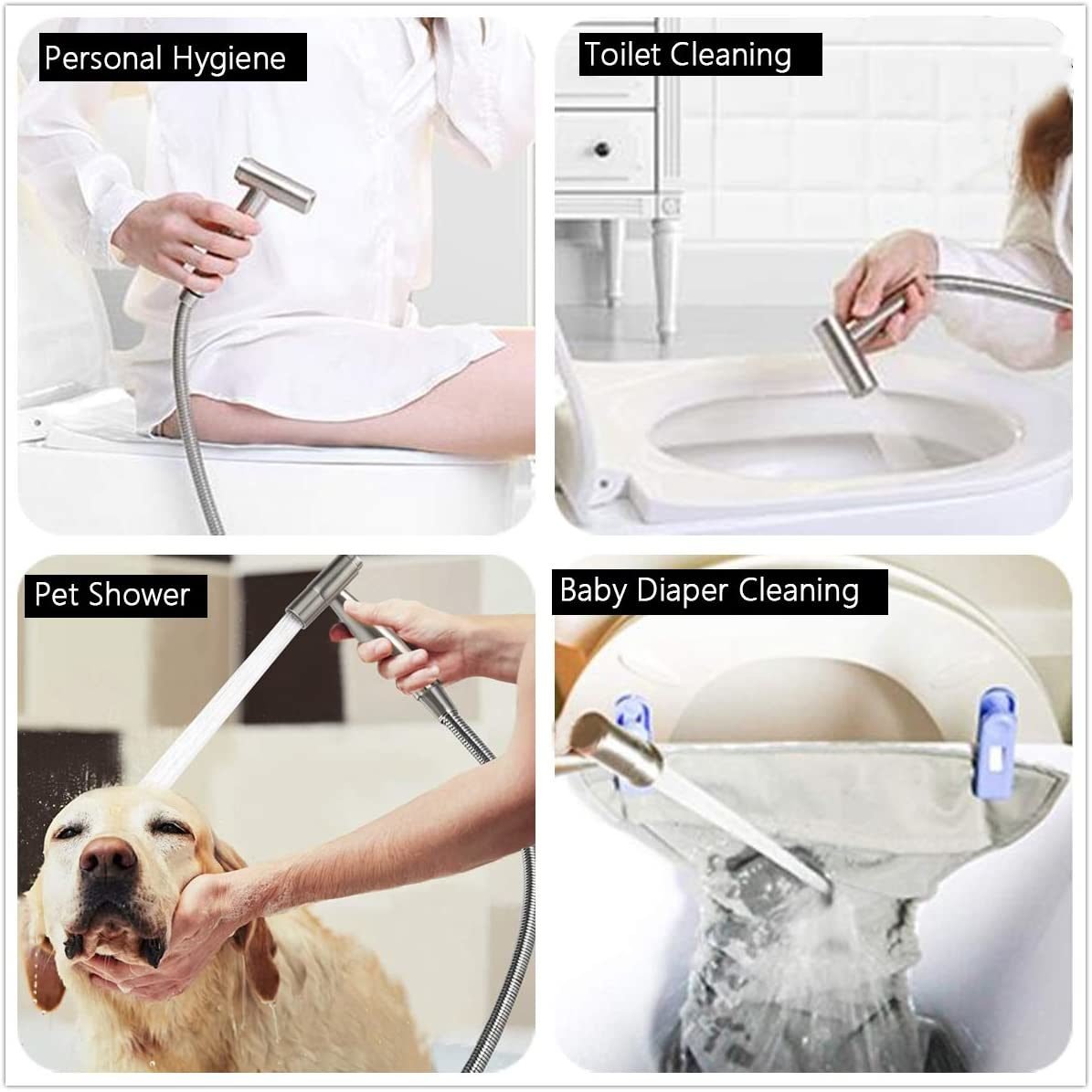 Personal Hygiene

Toilet Cleaning

Pet Shower

Baby Diaper Cleaning