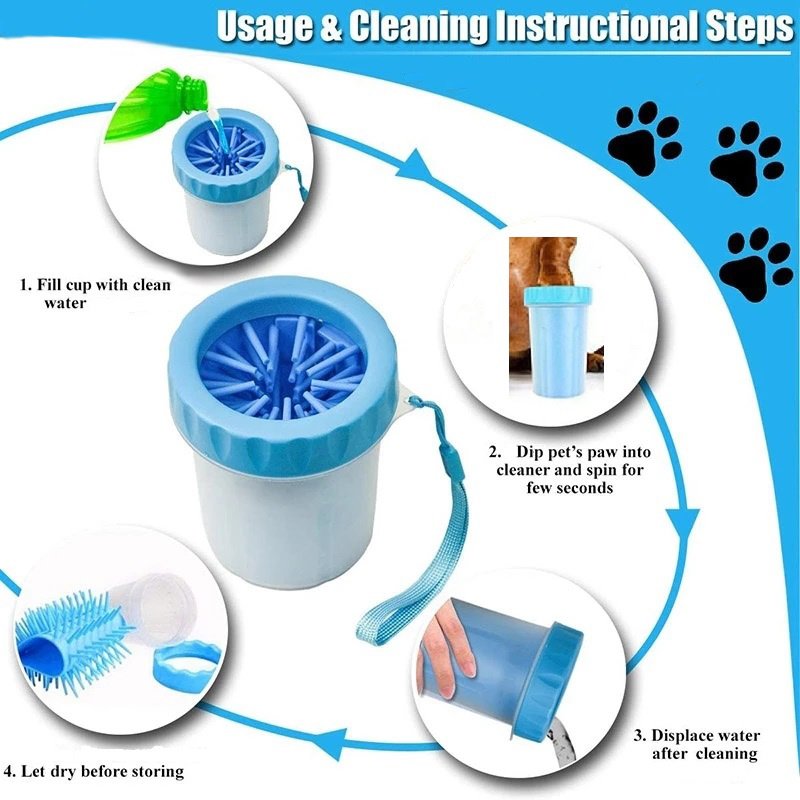 Usage & Cleaning Instructional Steps

1. Fill cup with clean water

2. Dip pet's paw into cleaner and spin for few seconds

3. Displace water after cleaning

4. Let dry before storing